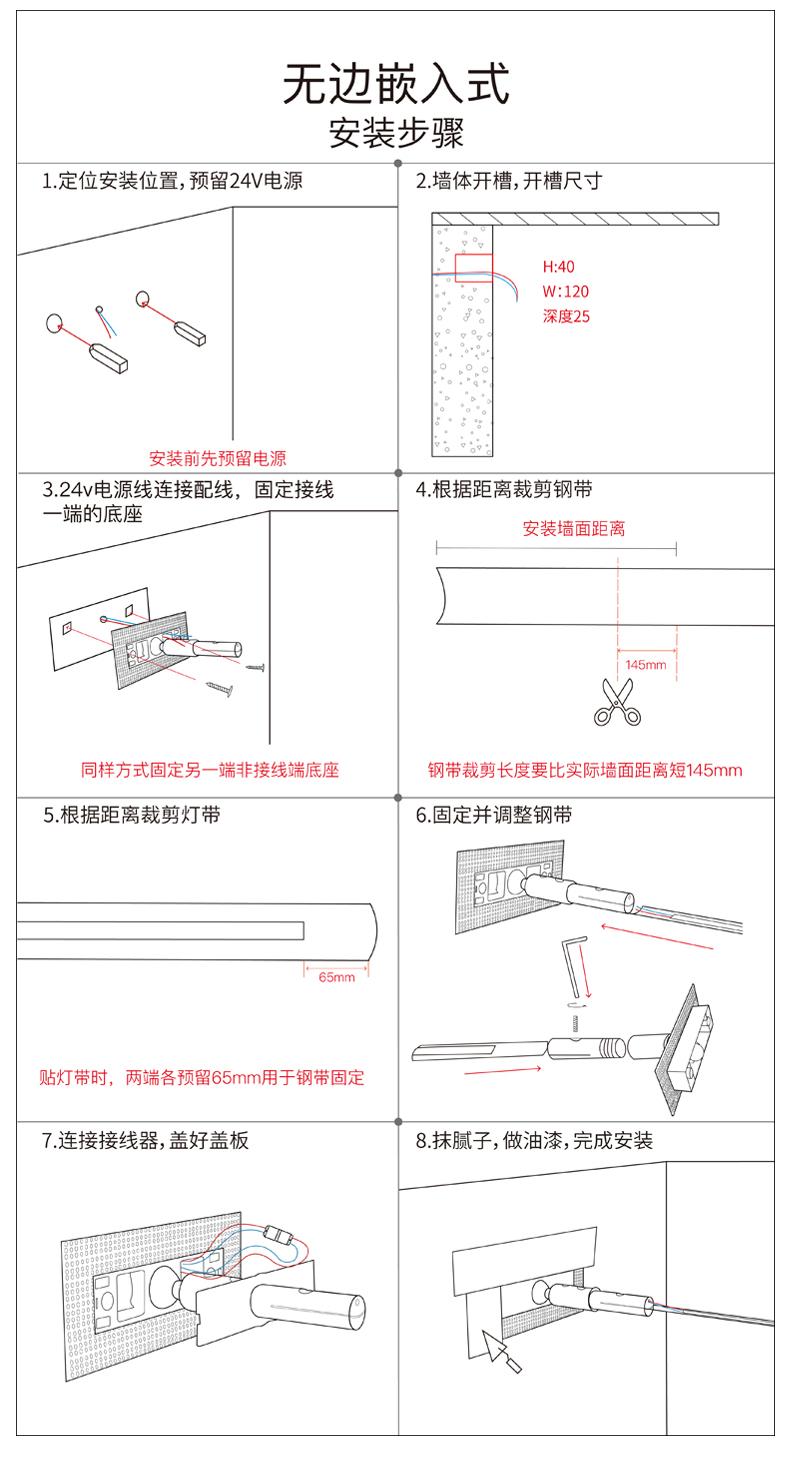 无边嵌入式
安装步骤

1.定位安装位置，预留24V电源

安装前先预留电源

2.墙体开槽，开槽尺寸

H:40
W:120
深度25

3.24v电源线连接配线，固定接线一端的底座

同样方式固定另一端非接线端底座

4.根据距离裁剪钢带

安装墙面距离

145mm

钢带裁剪长度要比实际墙面距离短145mm

5.根据距离裁剪灯带

65mm

贴灯带时，两端各预留65mm用于钢带固定

6.固定并调整钢带

7.连接接线器，盖好盖板

8.抹腻子，做油漆，完成安装