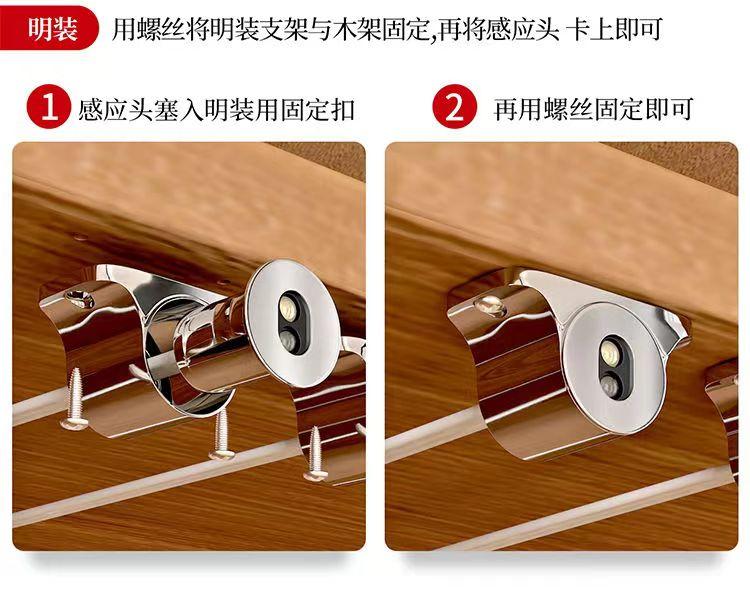 明装 用螺丝将明装支架与木架固定,再将感应头 卡上即可

1 感应头塞入明装用固定扣

2 再用螺丝固定即可