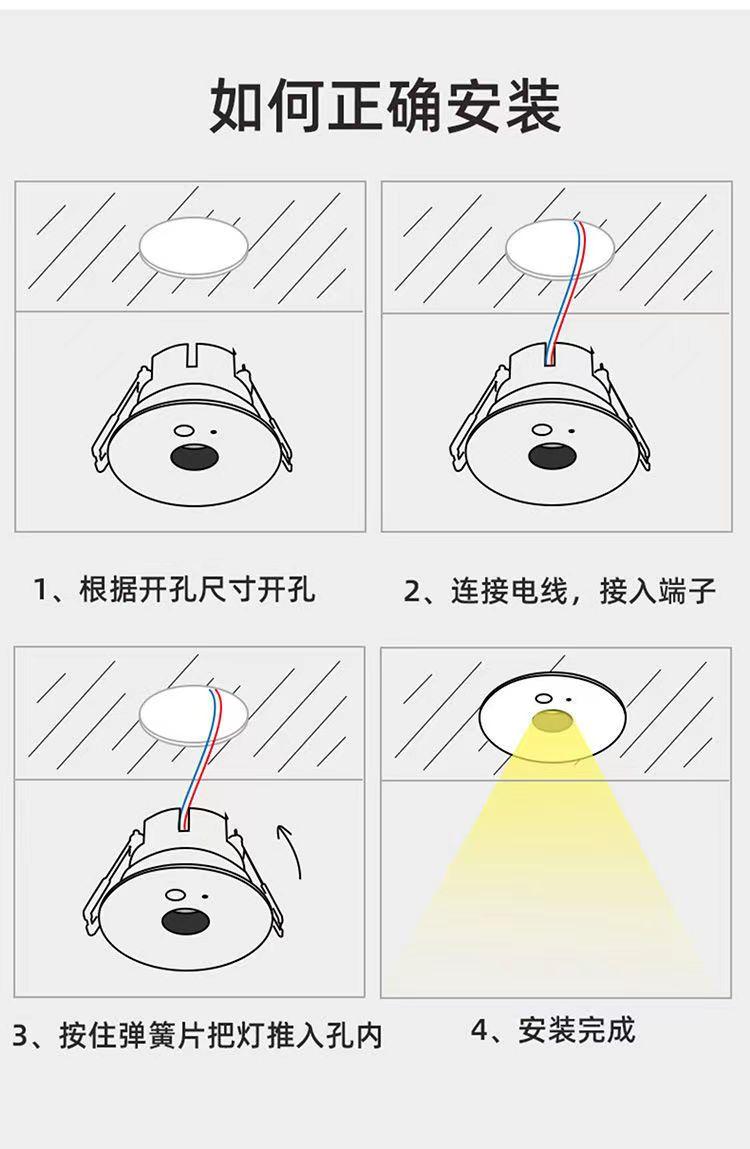 如何正确安装

1、根据开孔尺寸开孔

2、连接电线，接入端子

3、按住弹簧片把灯推入孔内

4、安装完成