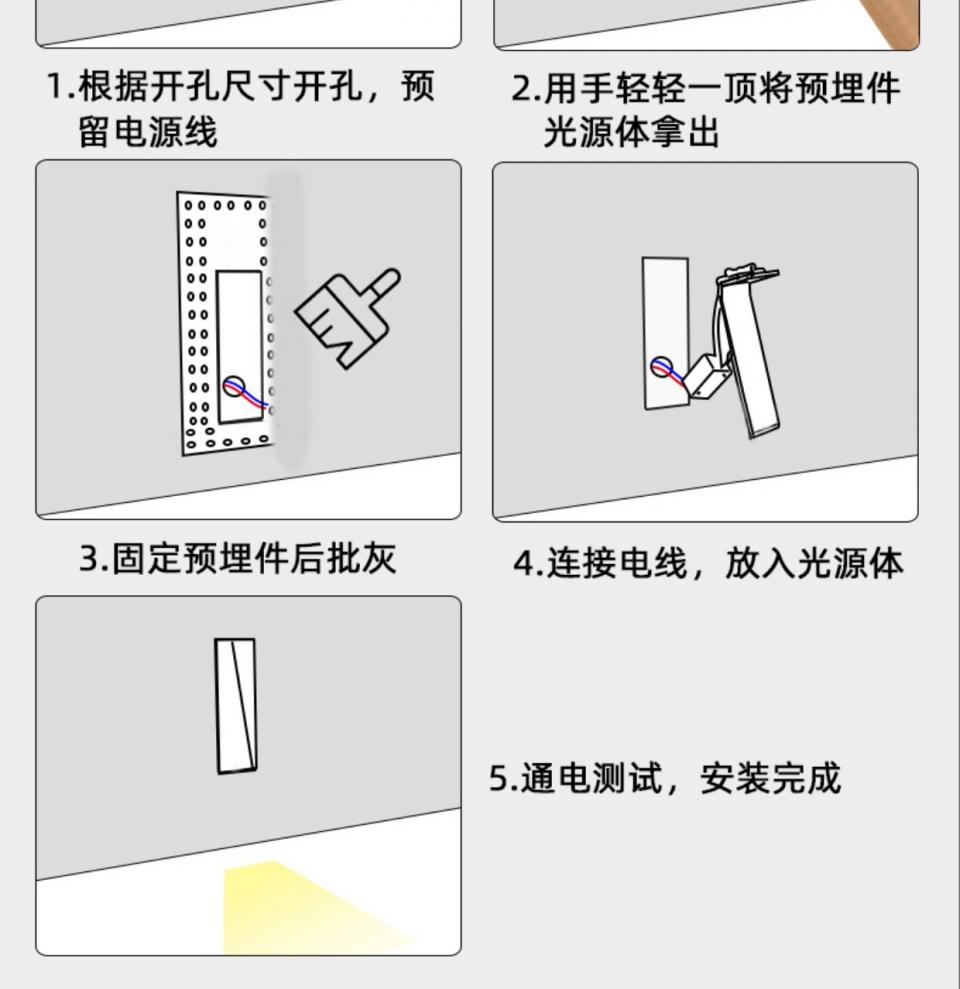 1.根据开孔尺寸开孔，预留电源线

2.用手轻轻一顶将预埋件光源体拿出

3.固定预埋件后批灰

4.连接电线，放入光源体

5.通电测试，安装完成