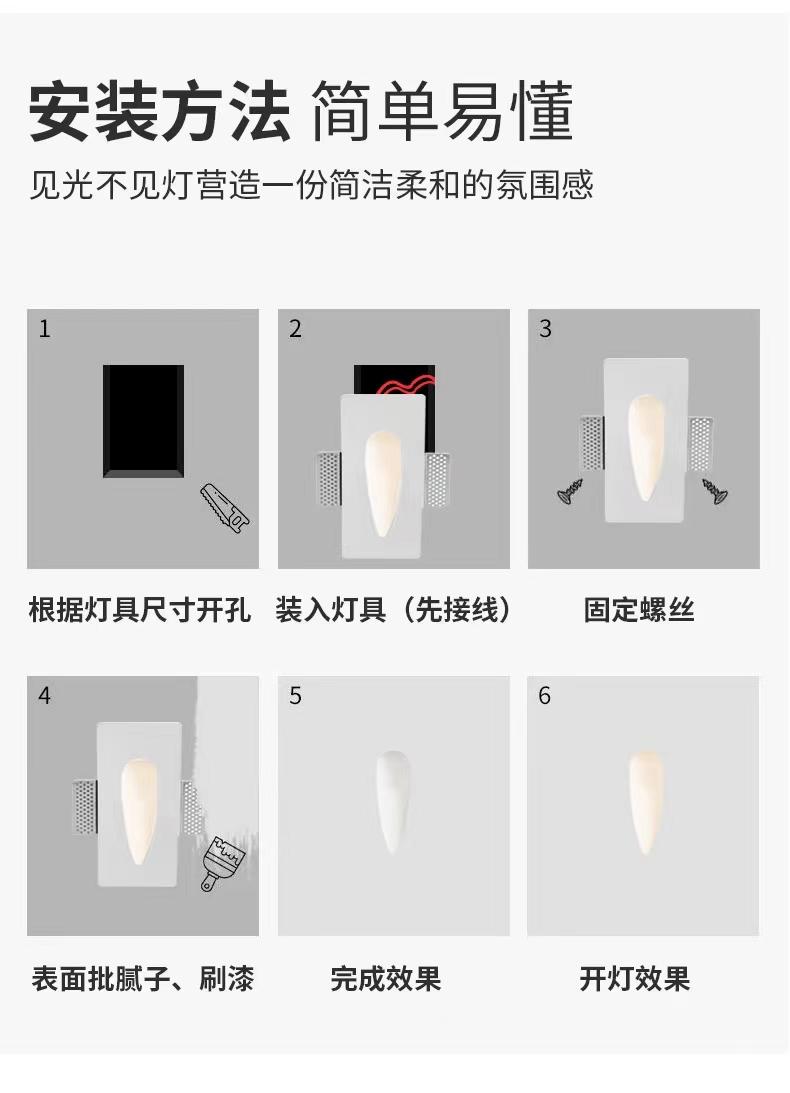 安装方法 简单易懂

见光不见灯营造一份简洁柔和的氛围感

1

根据灯具尺寸开孔

2

装入灯具（先接线）

3

固定螺丝

4

表面批腻子、刷漆

5

完成效果

6

开灯效果