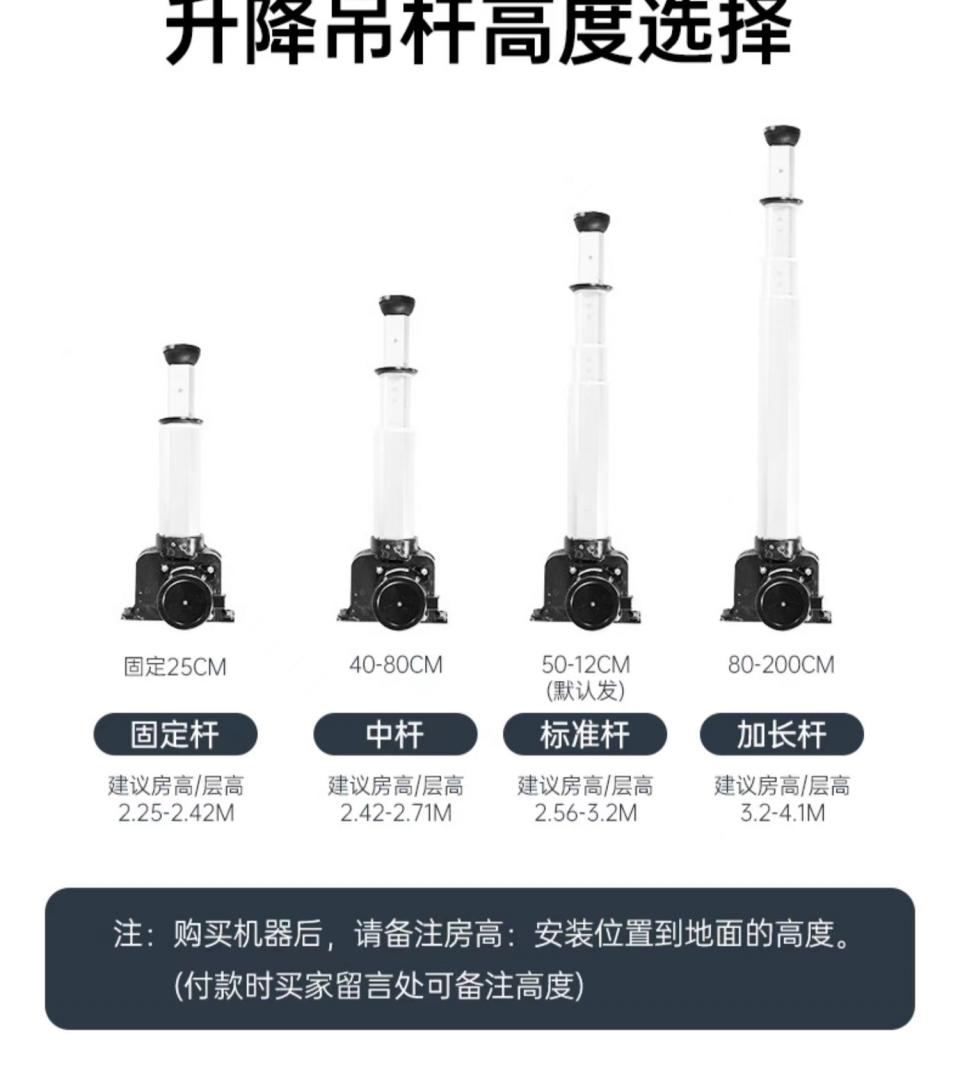 升降吊杆高度选择

固定25CM
固定杆
建议房高/层高
2.25-2.42M

40-80CM
中杆
建议房高/层高
2.42-2.71M

50-12CM
(默认发)
标准杆
建议房高/层高
2.56-3.2M

80-200CM
加长杆
建议房高/层高
3.2-4.1M

注：购买机器后，请备注房高：安装位置到地面的高度。
(付款时买家留言处可备注高度)