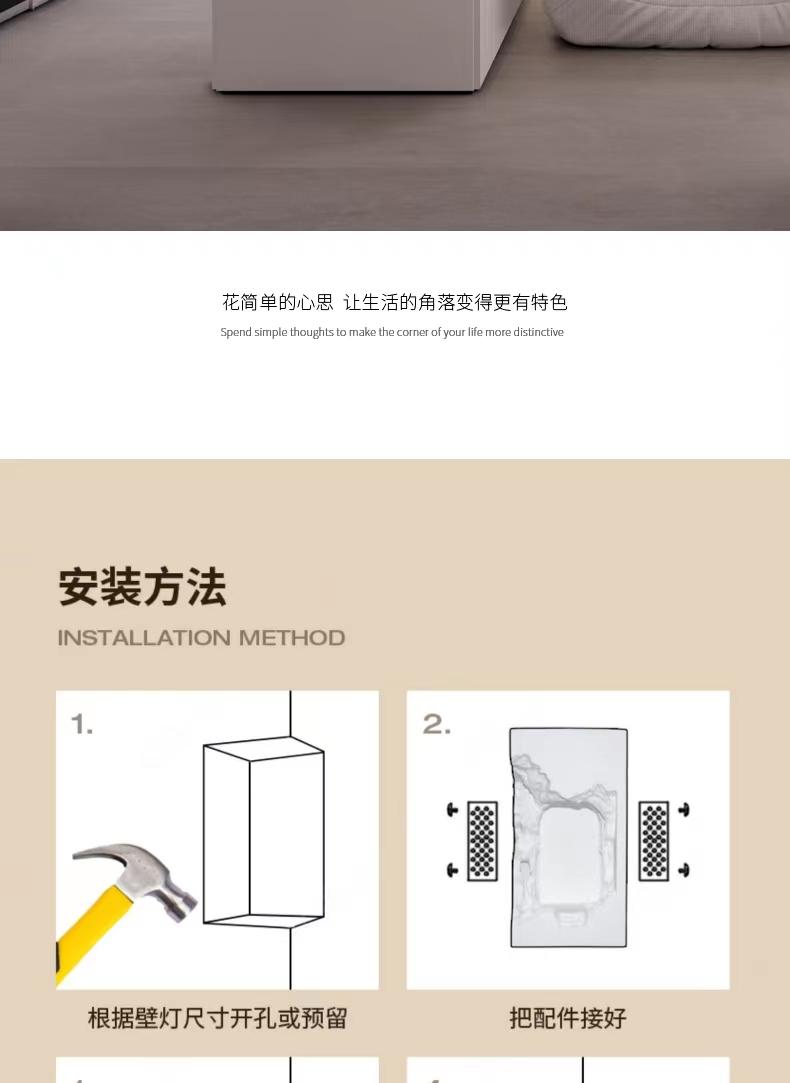 花简单的心思 让生活的角落变得更有特色
Spend simple thoughts to make the corner of your life more distinctive

安装方法
INSTALLATION METHOD

1.

根据壁灯尺寸开孔或预留

2.

把配件接好