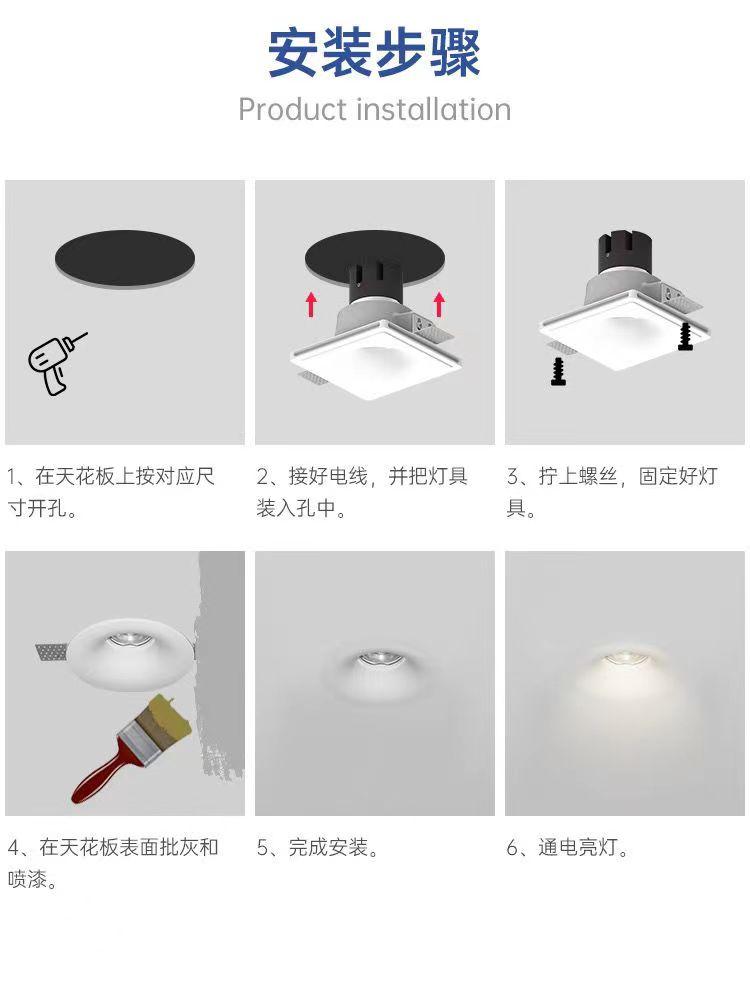 安装步骤

Product installation

1、在天花板上按对应尺寸开孔。

2、接好电线，并把灯具装入孔中。

3、拧上螺丝，固定好灯具。

4、在天花板表面批灰和喷漆。

5、完成安装。

6、通电亮灯。