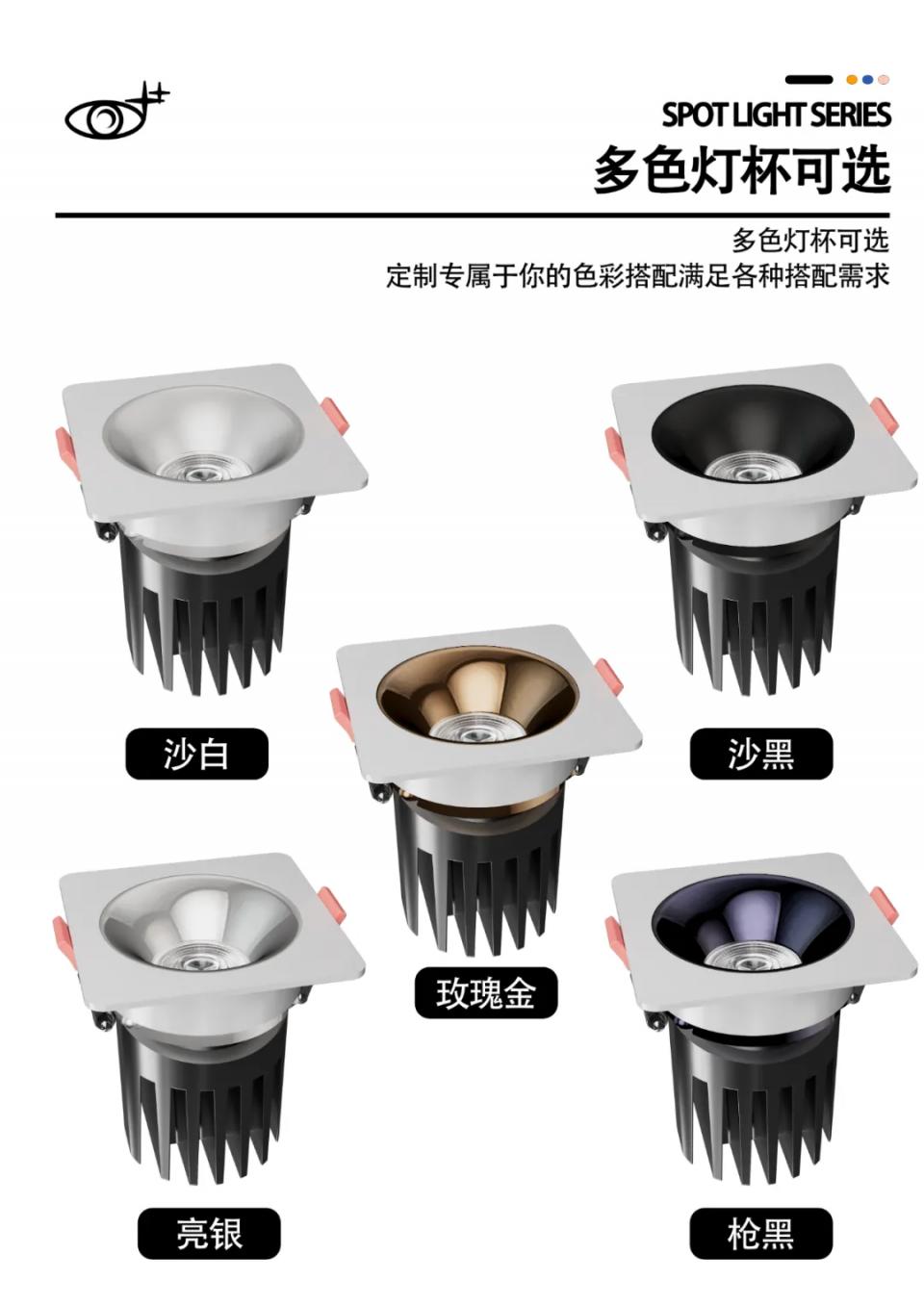 SPOT LIGHT SERIES
多色灯杯可选

多色灯杯可选
定制专属于你的色彩搭配满足各种搭配需求

沙白

沙黑

玫瑰金

亮银

枪黑