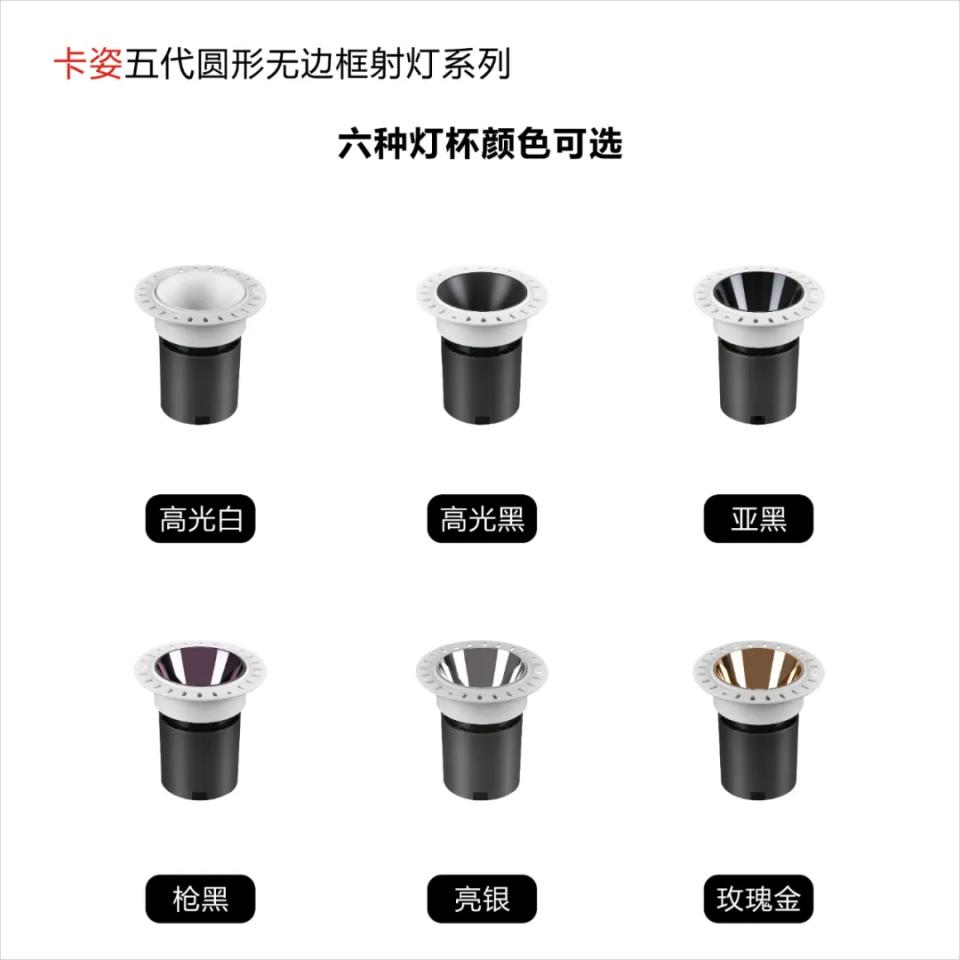 卡姿五代圆形无边框射灯系列

六种灯杯颜色可选

高光白

高光黑

亚黑

枪黑

亮银

玫瑰金