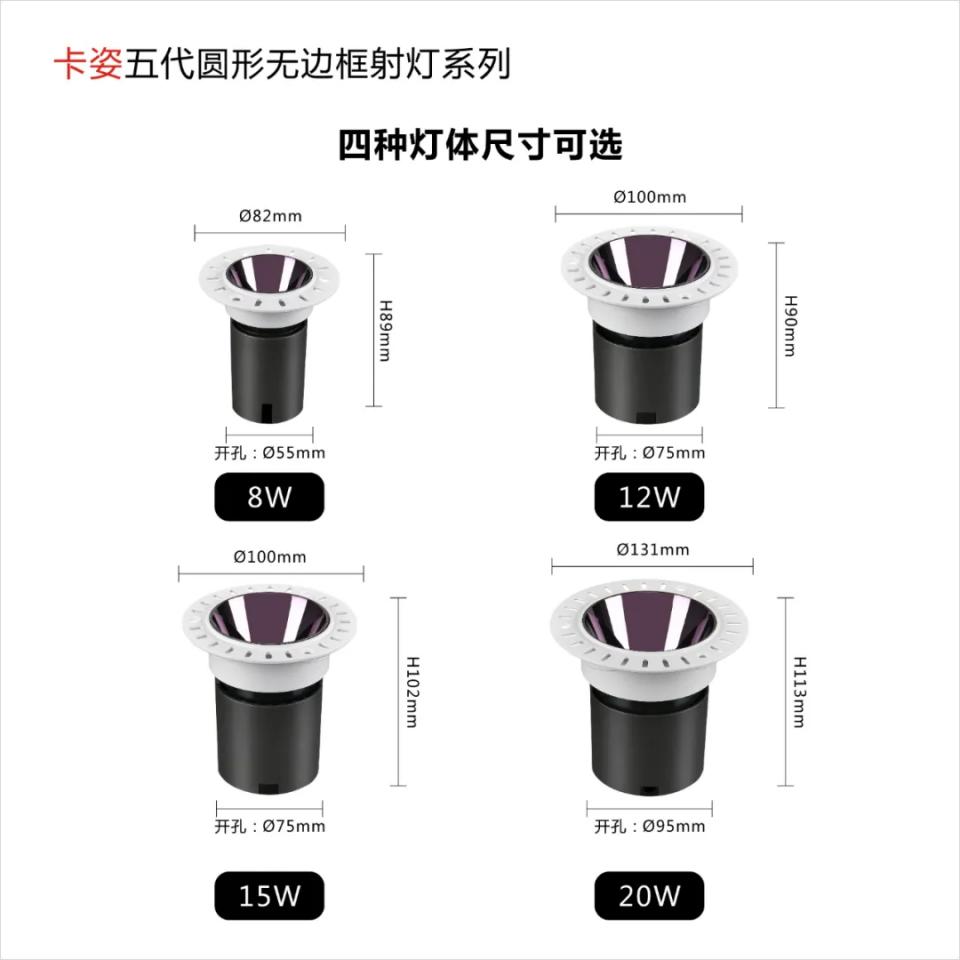 卡姿五代圆形无边框射灯系列

四种灯体尺寸可选

Ø82mm

H89mm

开孔：Ø55mm

8W

Ø100mm

H90mm

开孔：Ø75mm

12W

Ø100mm

H102mm

开孔：Ø75mm

15W

Ø131mm

H113mm

开孔：Ø95mm

20W