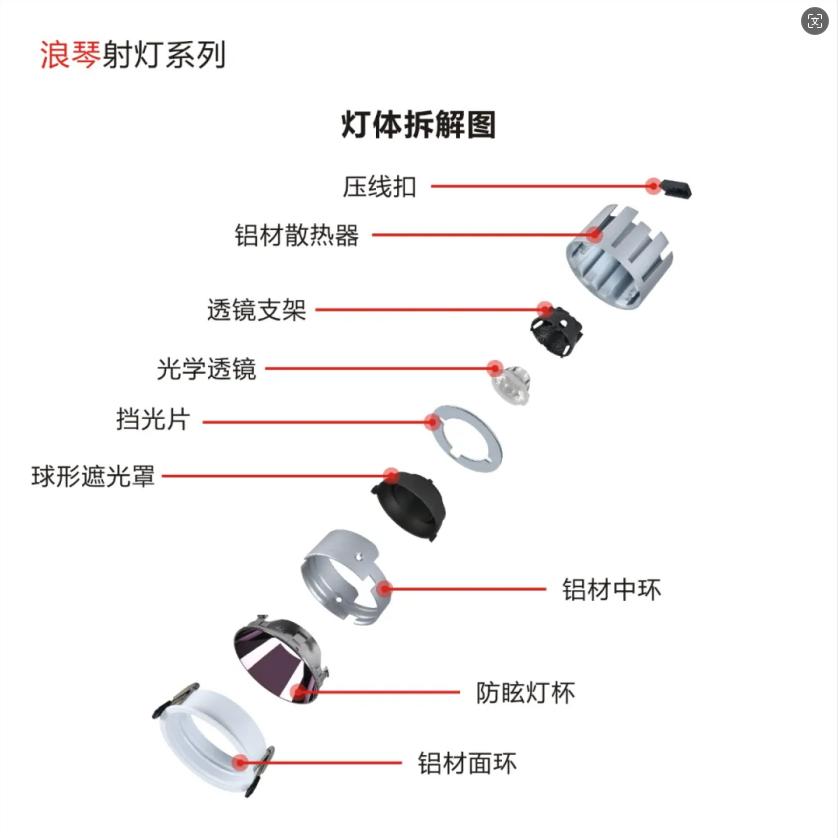 浪琴射灯系列

灯体拆解图

压线扣

铝材散热器

透镜支架

光学透镜

挡光片

球形遮光罩

铝材中环

防眩灯杯

铝材面环