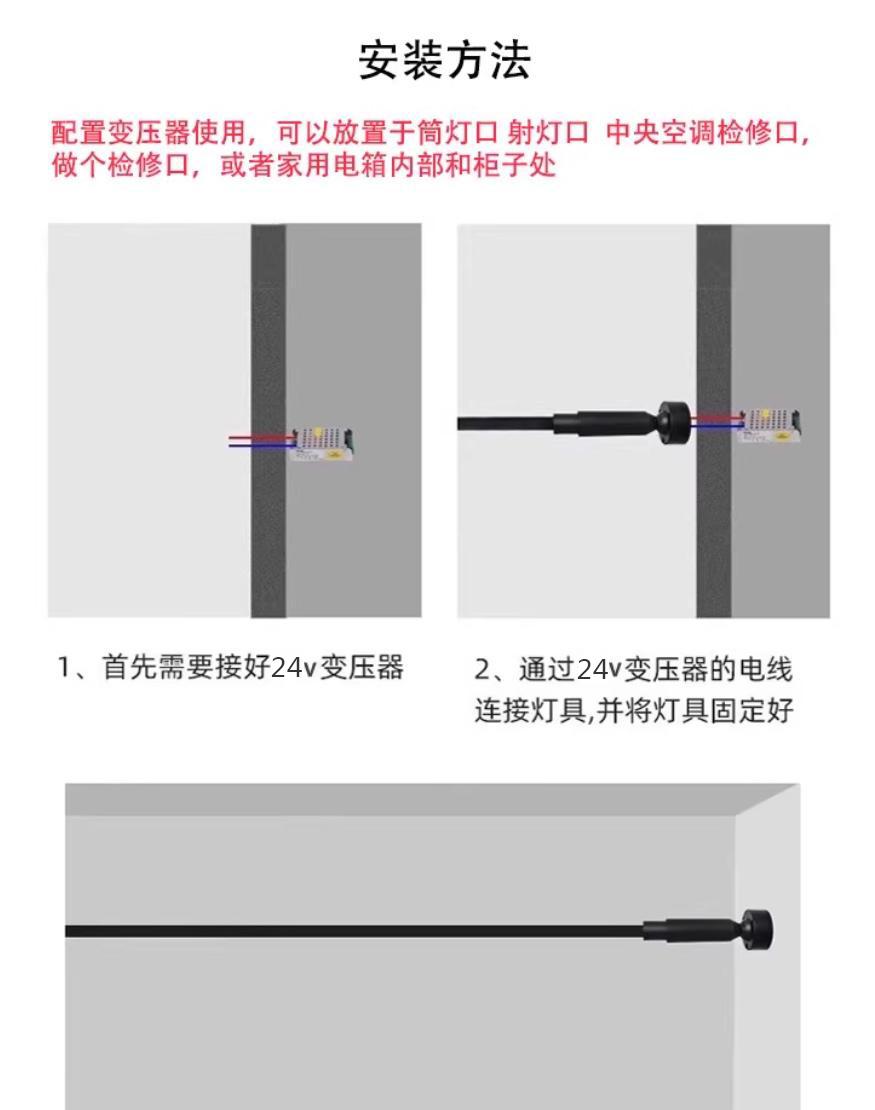 安装方法

配置变压器使用，可以放置于筒灯口 射灯口 中央空调检修口，做个检修口，或者家用电箱内部和柜子处

1、首先需要接好24v变压器

2、通过24v变压器的电线连接灯具,并将灯具固定好